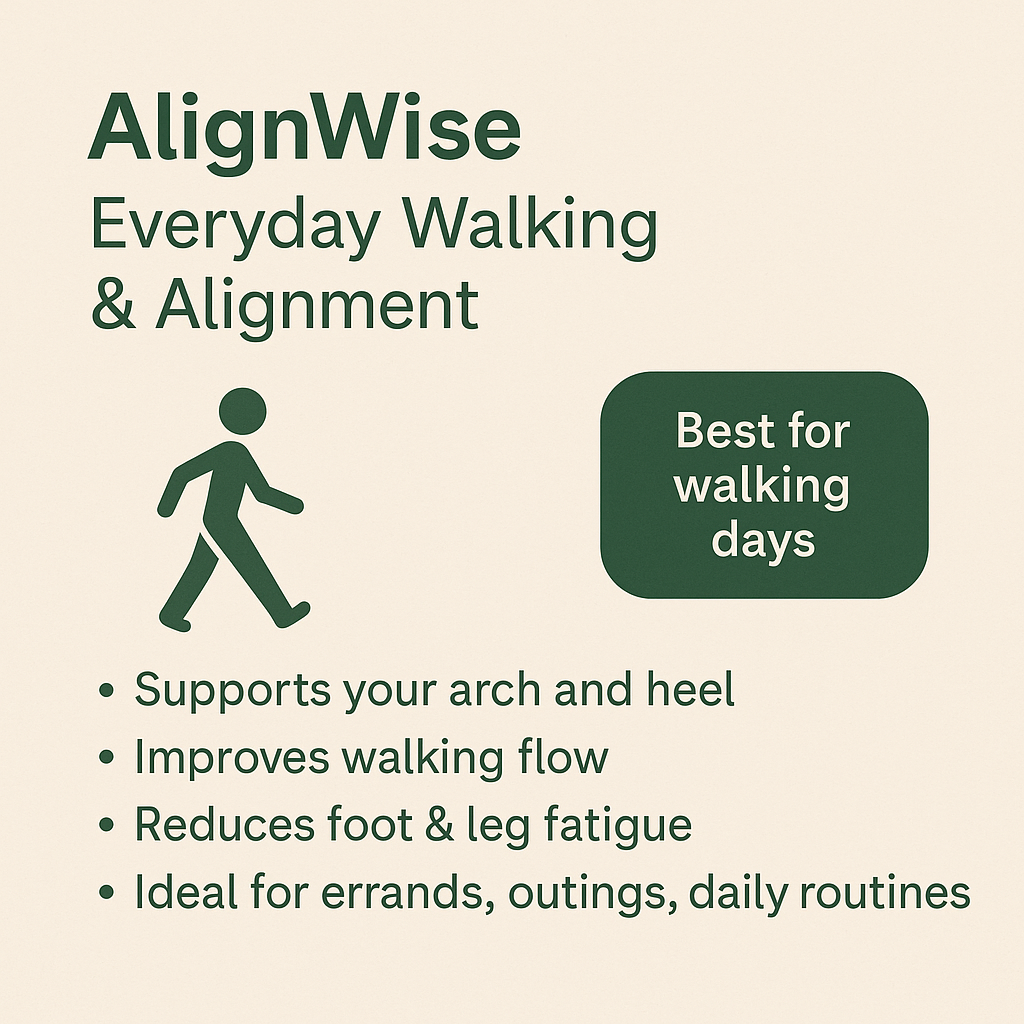 AlignWise
Everyday Walking & Alignment

Best for walking days

• Supports your arch and heel
• Improves walking flow
• Reduces foot & leg fatigue
• Ideal for errands, outings, daily routines