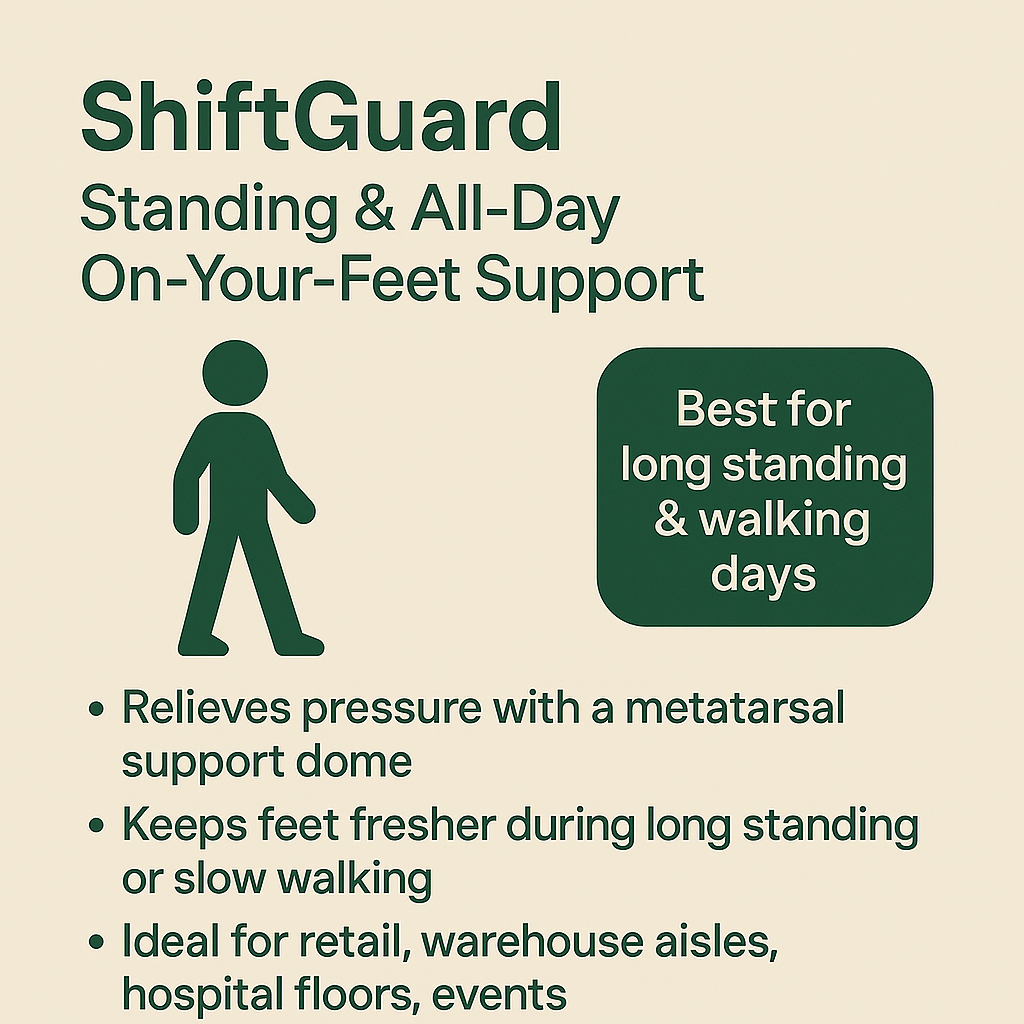 ShiftGuard
Standing & All-Day On-Your-Feet Support

Best for long standing & walking days

• Relieves pressure with a metatarsal support dome
• Keeps feet fresher during long standing or slow walking
• Ideal for retail, warehouse aisles, hospital floors, events